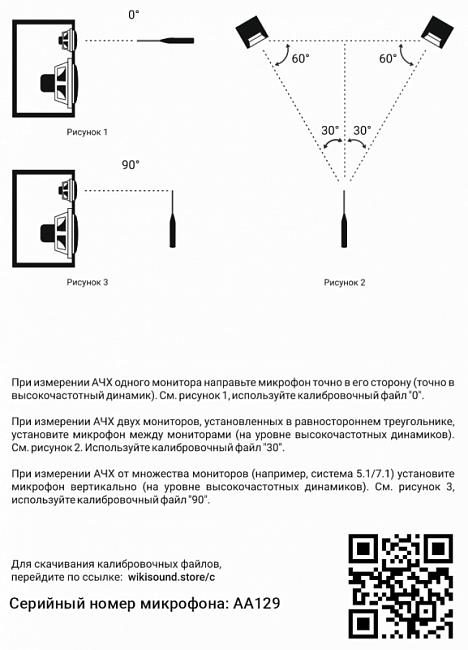 0°

Рисунок 1

90°

Рисунок 3

60°

60°

30°

30°

Рисунок 2

При измерении АЧХ одного монитора направьте микрофон точно в его сторону (точно в высокочастотный динамик). См. рисунок 1, используйте калибровочный файл "0".

При измерении АЧХ двух мониторов, установленных в равностороннем треугольнике, установите микрофон между мониторами (на уровне высокочастотных динамиков). См. рисунок 2. Используйте калибровочный файл "30".

При измерении АЧХ от множества мониторов (например, система 5.1/7.1) установите микрофон вертикально (на уровне высокочастотных динамиков). См. рисунок 3, используйте калибровочный файл "90".

Для скачивания калибровочных файлов, перейдите по ссылке: wikisound.store/c

Серийный номер микрофона: AA129